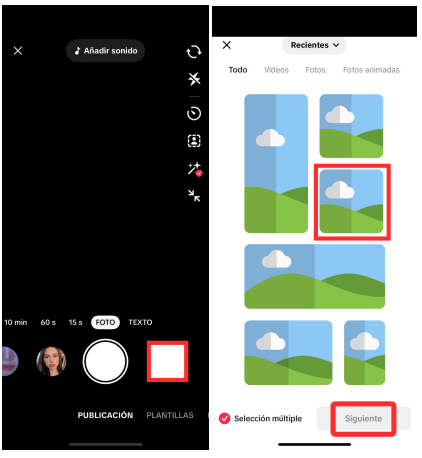 Añadir sonido

10 min 60 s 15 s FOTO TEXTO

PUBLICACIÓN PLANTILLAS

Recientes

Todo Vídeos Fotos Fotos animadas

Selección múltiple

Siguiente